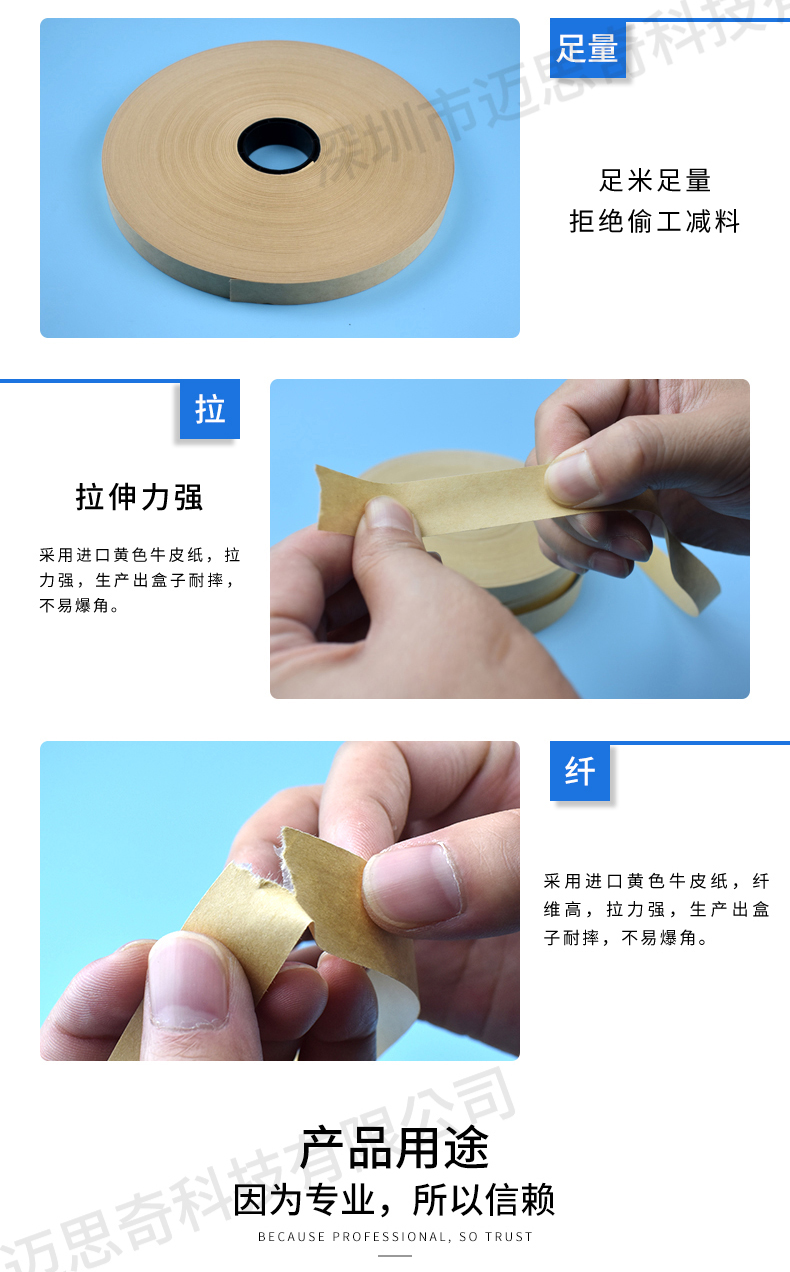 足量

深圳市迈思奇科技

足米足量
拒绝偷工减料

拉

拉伸力强

采用进口黄色牛皮纸，拉力强，生产出盒子耐摔，不易爆角。

纤

采用进口黄色牛皮纸，纤维高，拉力强，生产出盒子耐摔，不易爆角。

迈思奇科技有限公司

产品用途
因为专业，所以信赖
BECAUSE PROFESSIONAL, SO TRUST